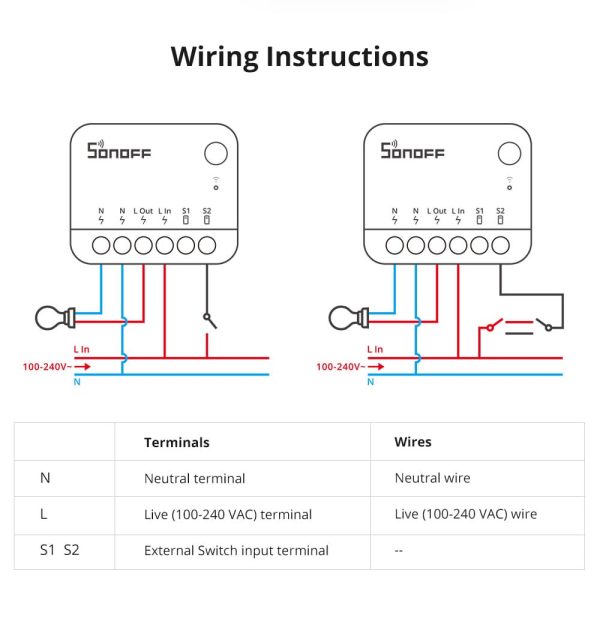 Wiring Instructions

SONOFF

N N L Out L In S1 S2

L In
100-240V~
N

SONOFF

N N L Out L In S1 S2

L In
100-240V~
N

| | Terminals | Wires |
|---|---|---|
| N | Neutral terminal | Neutral wire |
| L | Live (100-240 VAC) terminal | Live (100-240 VAC) wire |
| S1 S2 | External Switch input terminal | -- |